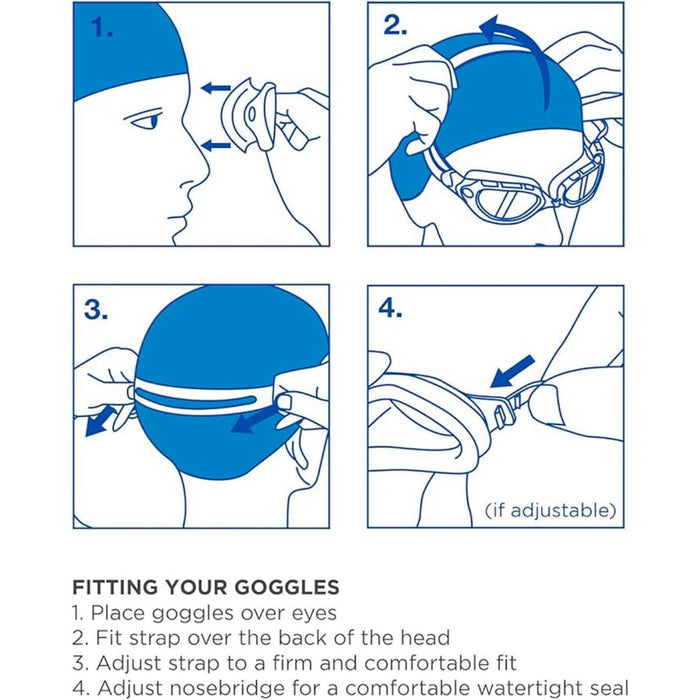 1.

2.

3.

4.

(if adjustable)

FITTING YOUR GOGGLES
1. Place goggles over eyes
2. Fit strap over the back of the head
3. Adjust strap to a firm and comfortable fit
4. Adjust nosebridge for a comfortable watertight seal